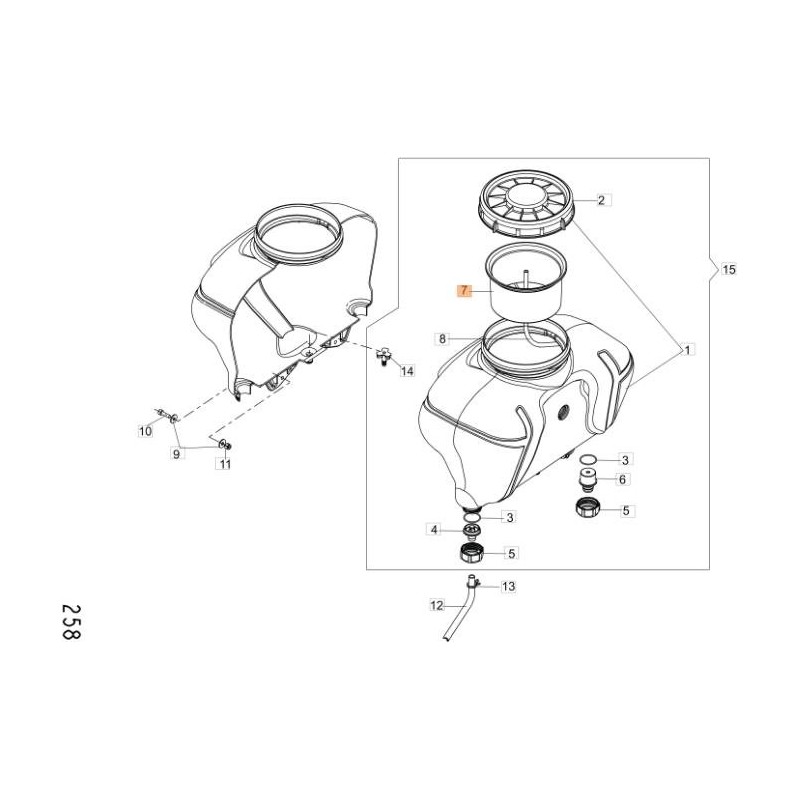 2
15
7
8
1
14
10
9
11
3
6
5
3
4
5
13
12
258