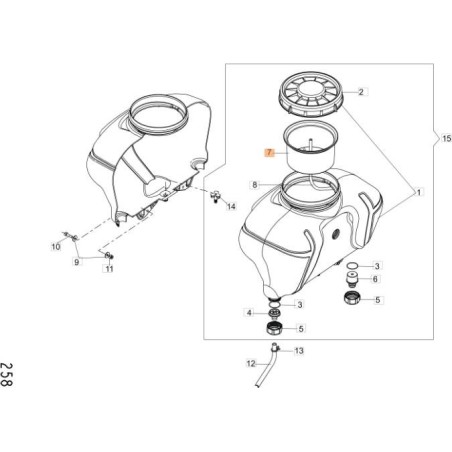 2
15
7
8
1
14
10
9
11
3
6
5
3
4
5
13
12
258