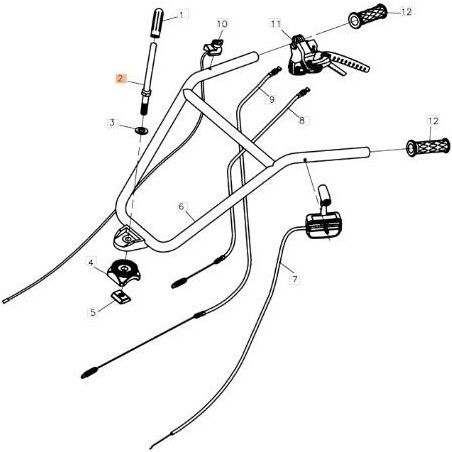 1
10
11
12
2
9
8
3
12
6
4
7
5