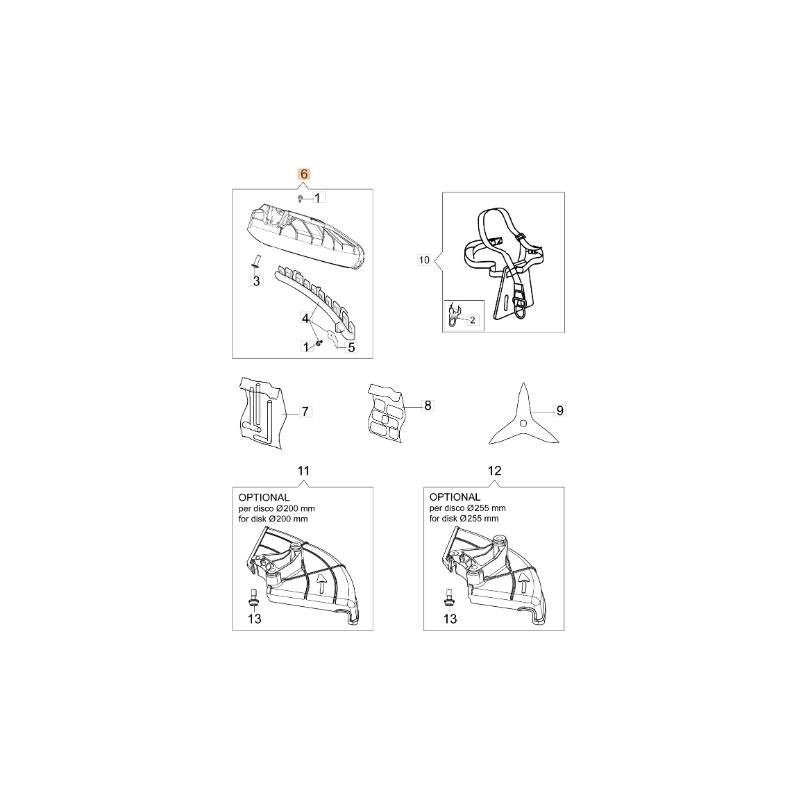 6

1

3

4

1

5

10

2

7

8

9

11

OPTIONAL
per disco Ø200 mm
for disk Ø200 mm

13

12

OPTIONAL
per disco Ø255 mm
for disk Ø255 mm

13