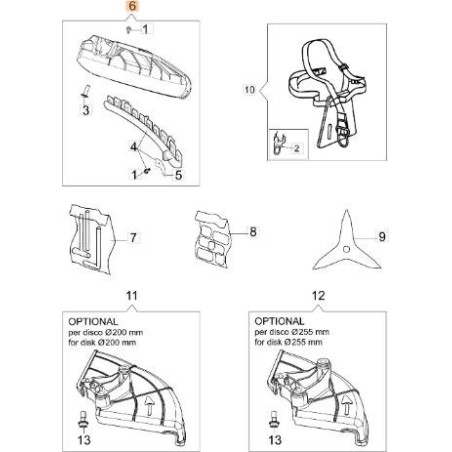 6

1

3

4

1

5

10

2

7

8

9

11

OPTIONAL
per disco Ø200 mm
for disk Ø200 mm

13

12

OPTIONAL
per disco Ø255 mm
for disk Ø255 mm

13